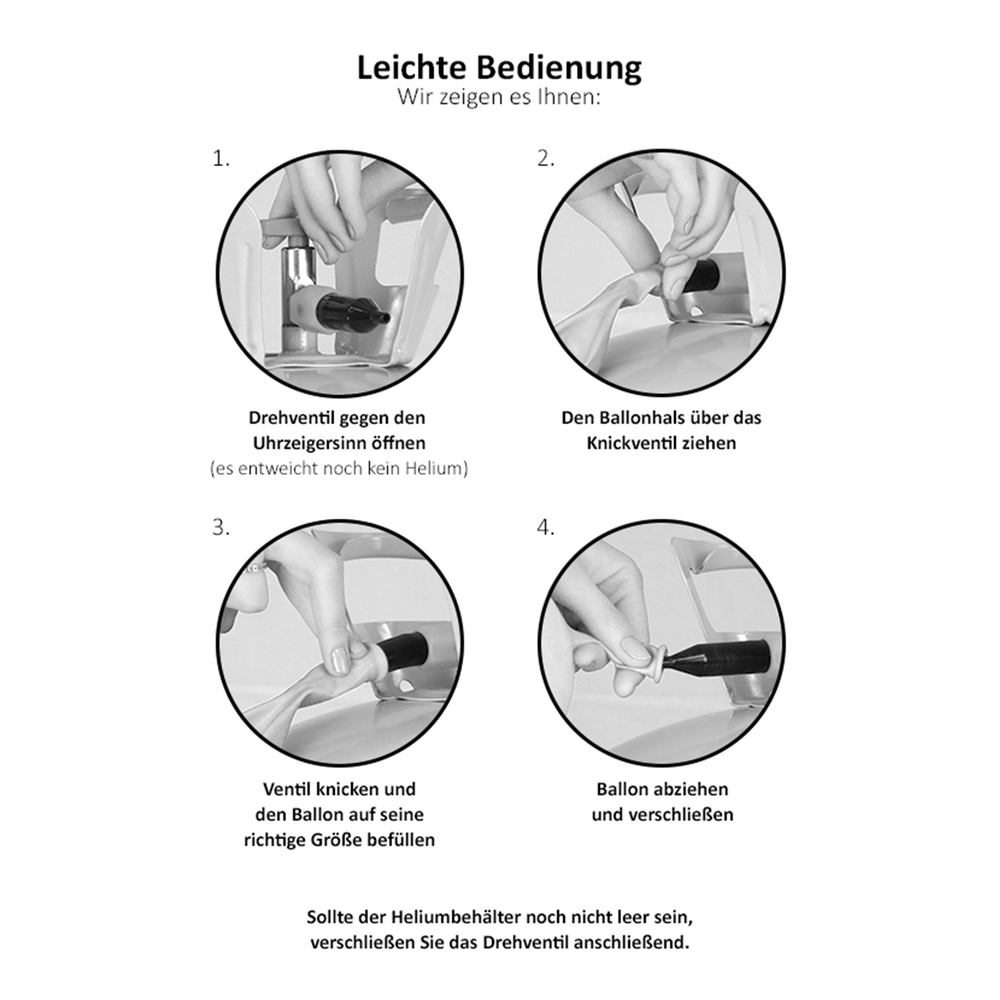 Leichte Bedienung
Wir zeigen es Ihnen:

1.

Drehventil gegen den Uhrzeigersinn öffnen
(es entweicht noch kein Helium)

2.

Den Ballonhals über das Knickventil ziehen

3.

Ventil knicken und den Ballon auf seine richtige Größe befüllen

4.

Ballon abziehen und verschließen

Sollte der Heliumbehälter noch nicht leer sein, verschließen Sie das Drehventil anschließend.