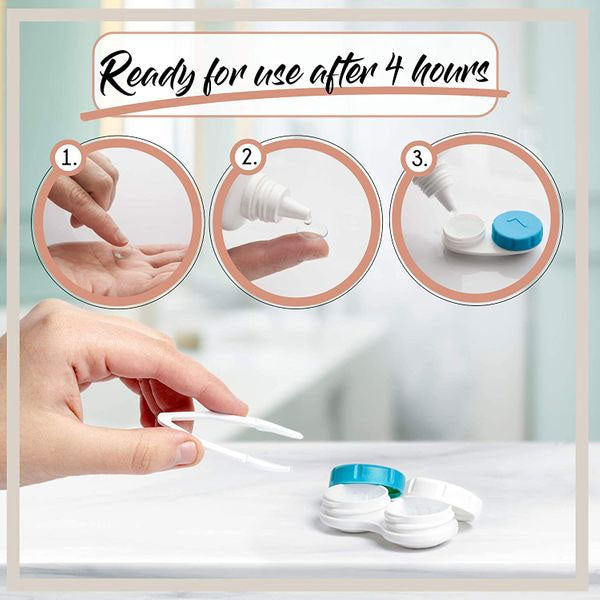 Ready for use after 4 hours

1.

2.

3.

L