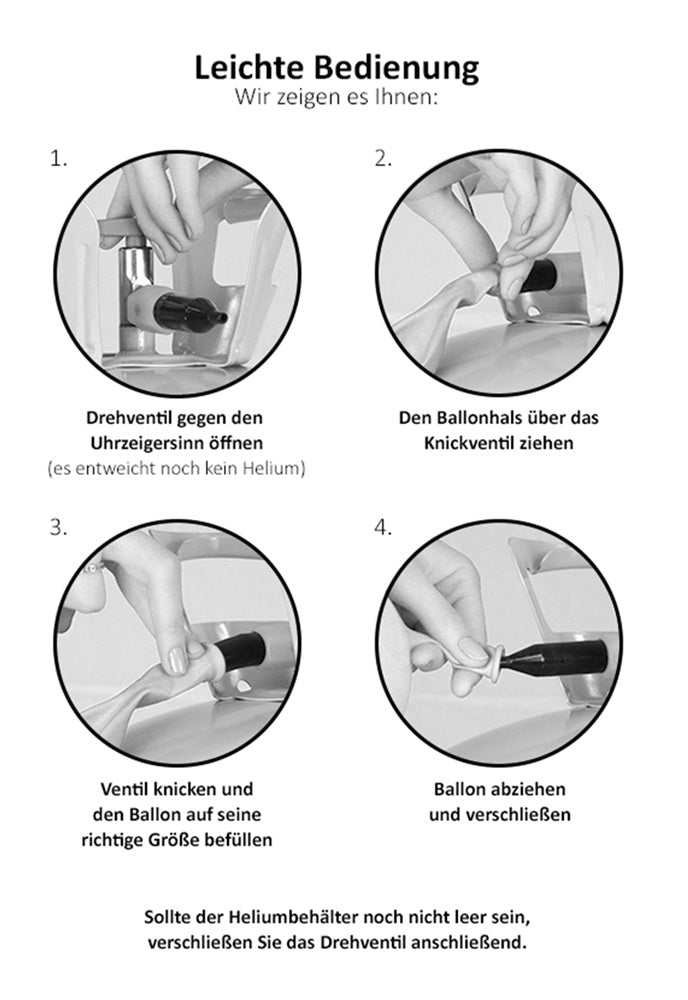 Leichte Bedienung
Wir zeigen es Ihnen:

1.

Drehventil gegen den Uhrzeigersinn öffnen
(es entweicht noch kein Helium)

2.

Den Ballonhals über das Knickventil ziehen

3.

Ventil knicken und den Ballon auf seine richtige Größe befüllen

4.

Ballon abziehen und verschließen

Sollte der Heliumbehälter noch nicht leer sein, verschließen Sie das Drehventil anschließend.